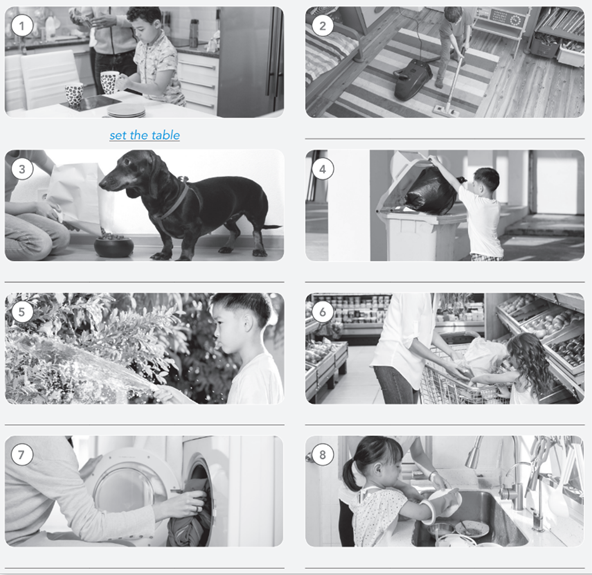 1

set the table

2

3

4

5

6

7

8