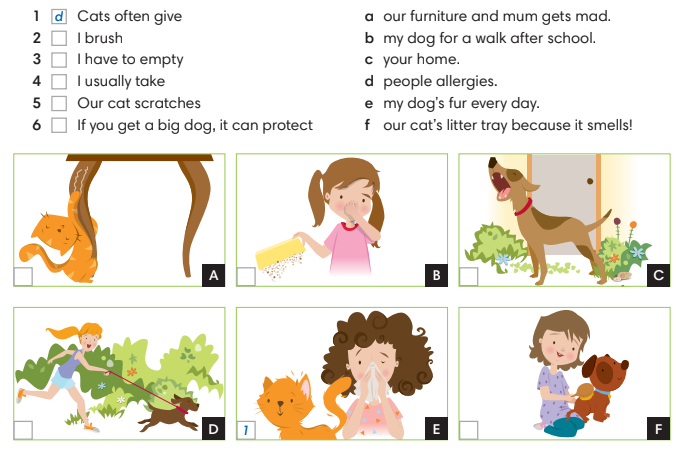 1 d Cats often give
2 I brush
3 I have to empty
4 I usually take
5 Our cat scratches
6 If you get a big dog, it can protect

a our furniture and mum gets mad.
b my dog for a walk after school.
c your home.
d people allergies.
e my dog's fur every day.
f our cat's litter tray because it smells!

A

B

C

D

1 E

F