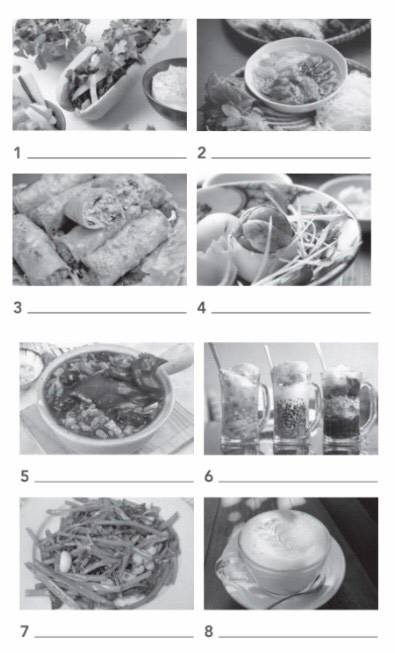 1 ____________ 2 ____________

3 ____________ 4 ____________

5 ____________ 6 ____________

7 ____________ 8 ____________