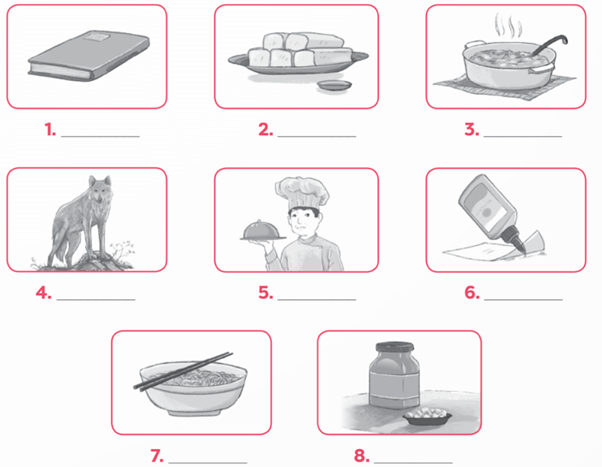 1. __________

2. __________

3. __________

4. __________

5. __________

6. __________

7. __________

8. __________