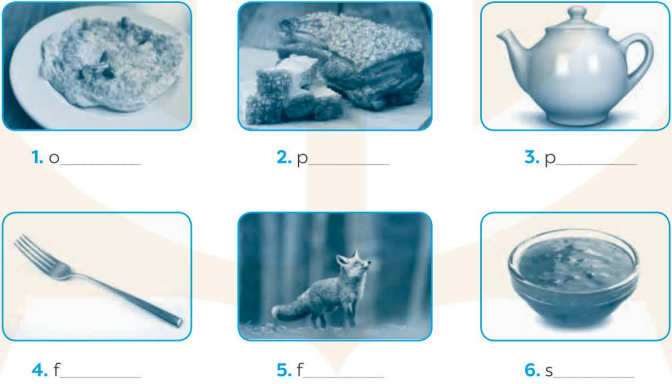 1. o________

2. p________

3. p________

4. f________

5. f________

6. s________