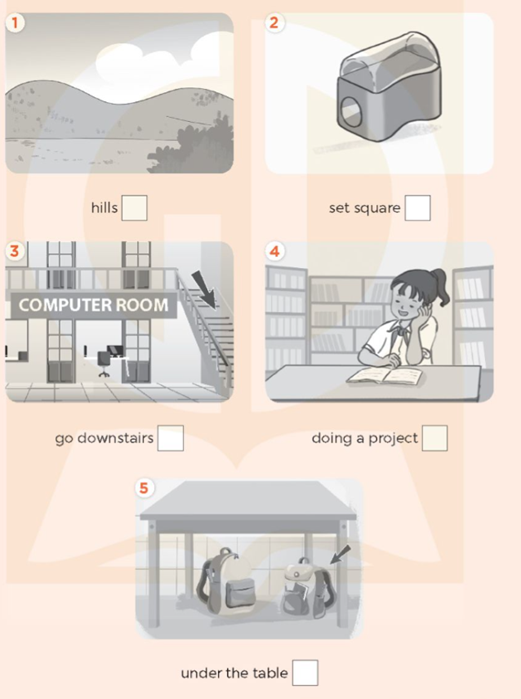 1

hills

2

set square

3

COMPUTER ROOM

go downstairs

4

doing a project

5

under the table