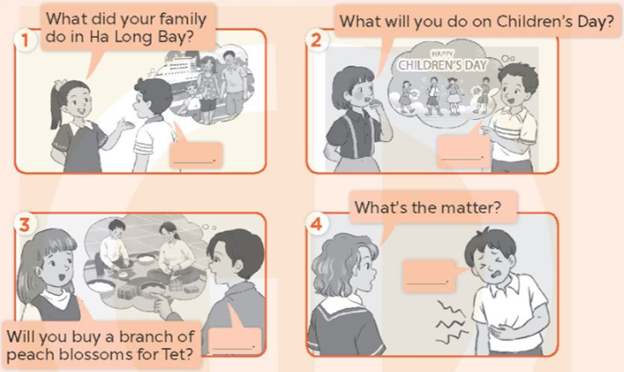 1
What did your family do in Ha Long Bay?

______.

2
What will you do on Children's Day?

HAPPY CHILDREN'S DAY

______.

3
Will you buy a branch of peach blossoms for Tet?

______.

4
What's the matter?

______.