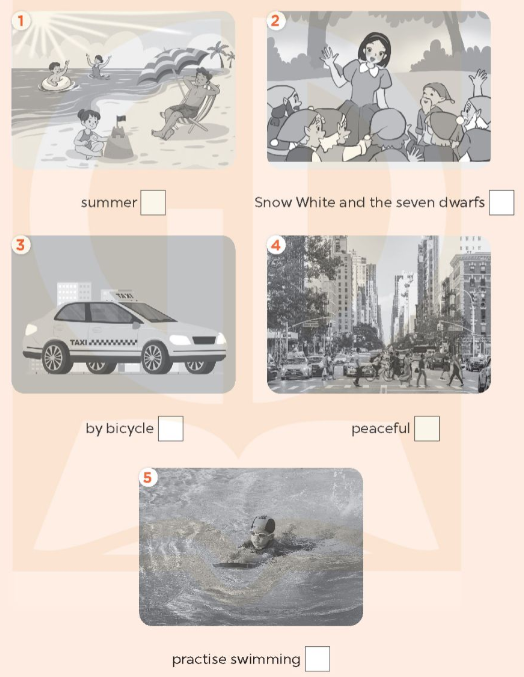 1

summer

2

Snow White and the seven dwarfs

3

TAXI

TAXI

by bicycle

4

peaceful

5

practise swimming