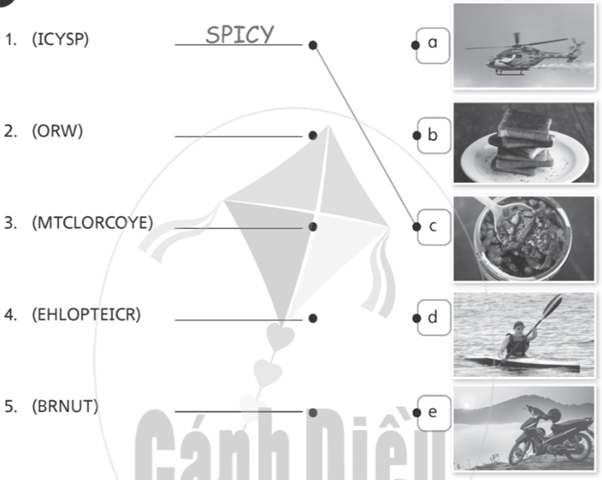 1. (ICYSP) SPICY

2. (ORW)

3. (MTCLORCOYE)

4. (EHLOPTEICR)

5. (BRNUT)

a

b

c

d

e

Cánh Diều