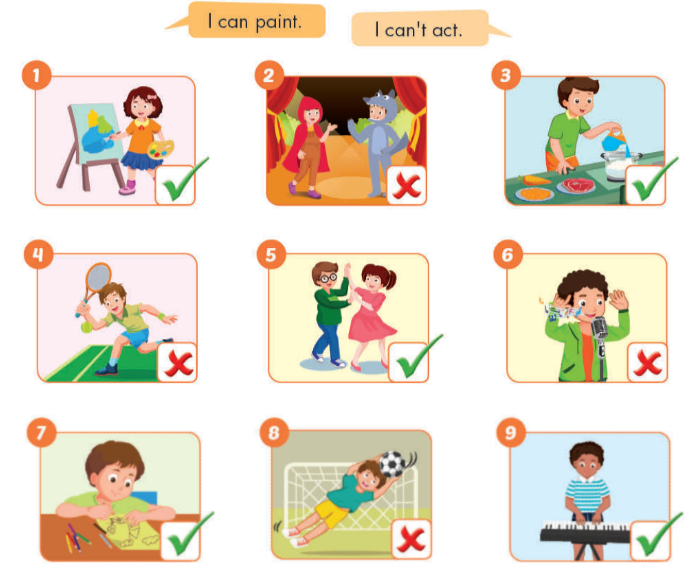 I can paint.

I can't act.

1

2

3

4

5

6

7

8

9