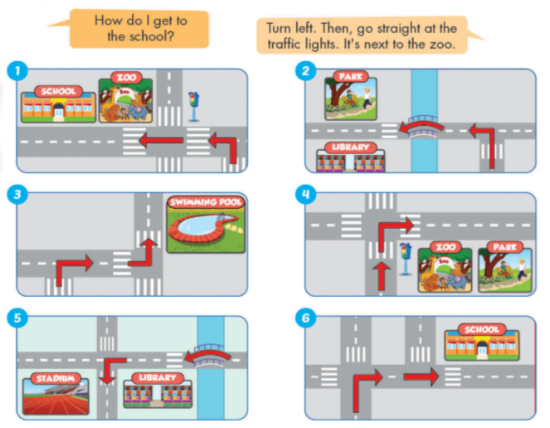 How do I get to the school?

Turn left. Then, go straight at the traffic lights. It's next to the zoo.

1
SCHOOL
ZOO
Zoo

2
PARK
LIBRARY

3
SWIMMING POOL

4
ZOO
Zoo
PARK

5
STADIUM
LIBRARY

6
SCHOOL