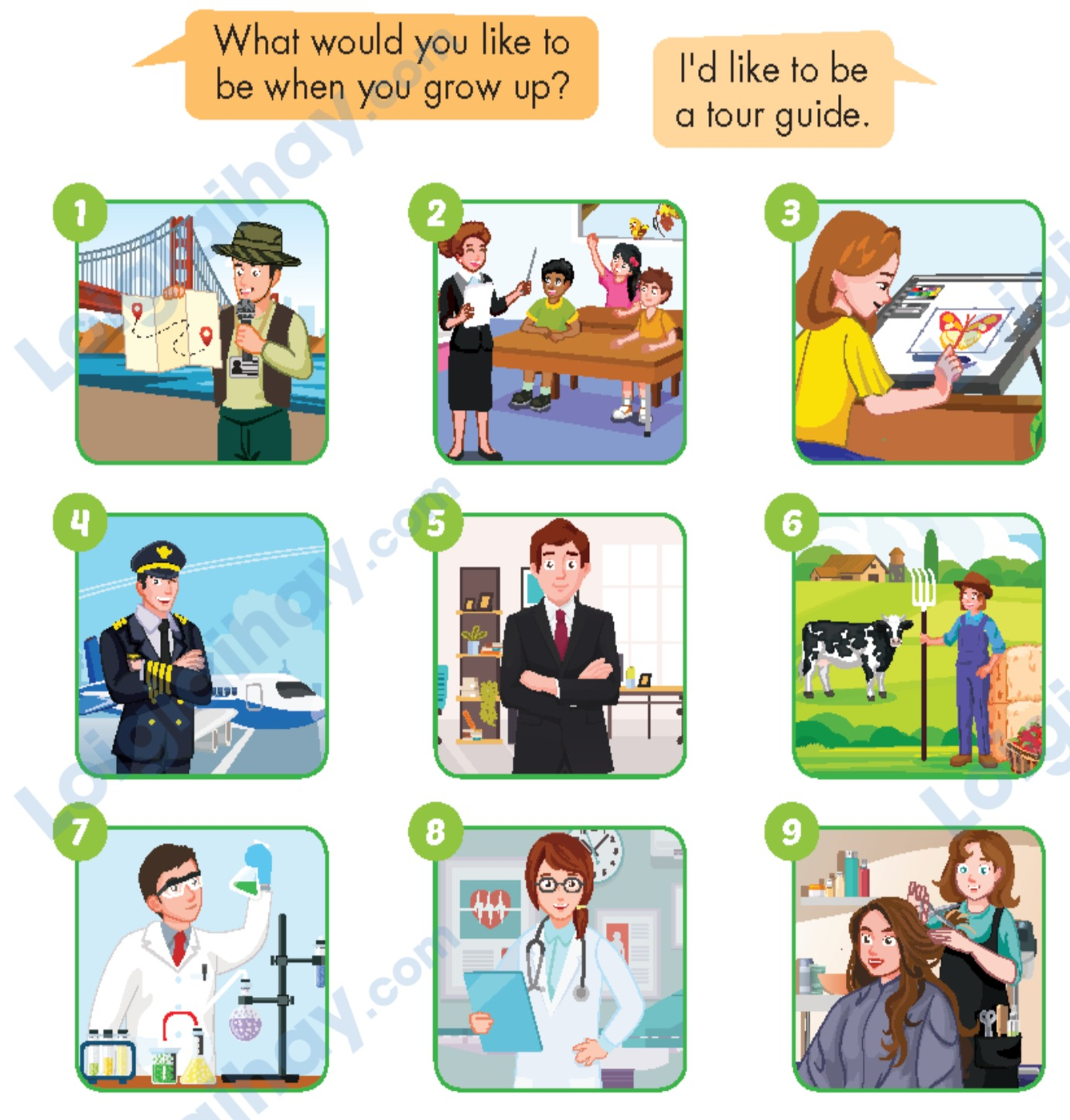 What would you like to be when you grow up?

I'd like to be a tour guide.

1

2

3

4

5

6

7

8

9

Loigiaihay.com