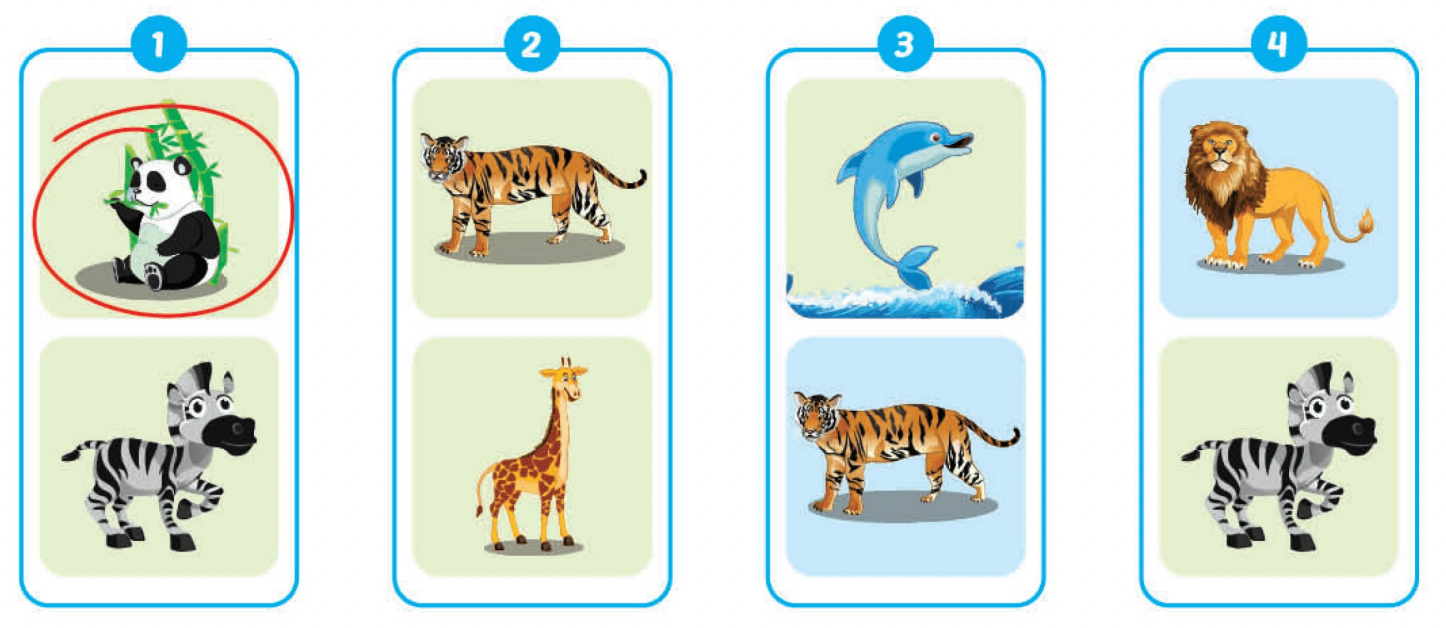 1

2

3

4