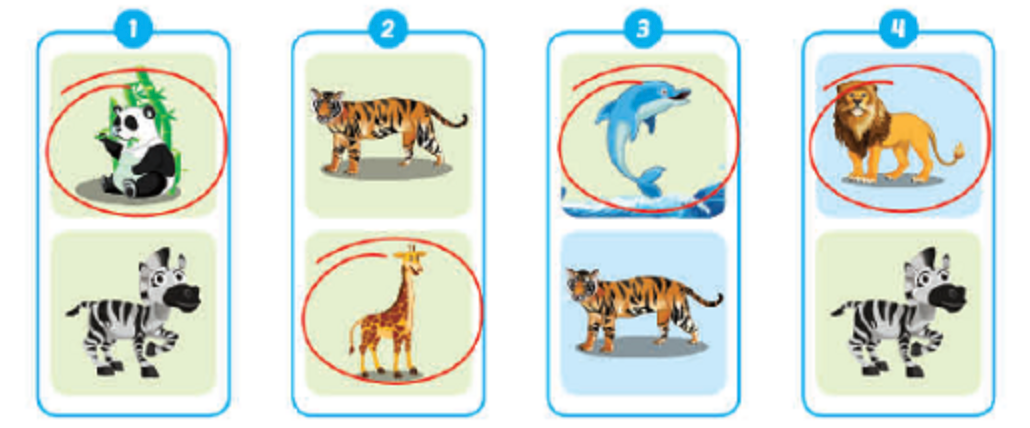 1

2

3

4