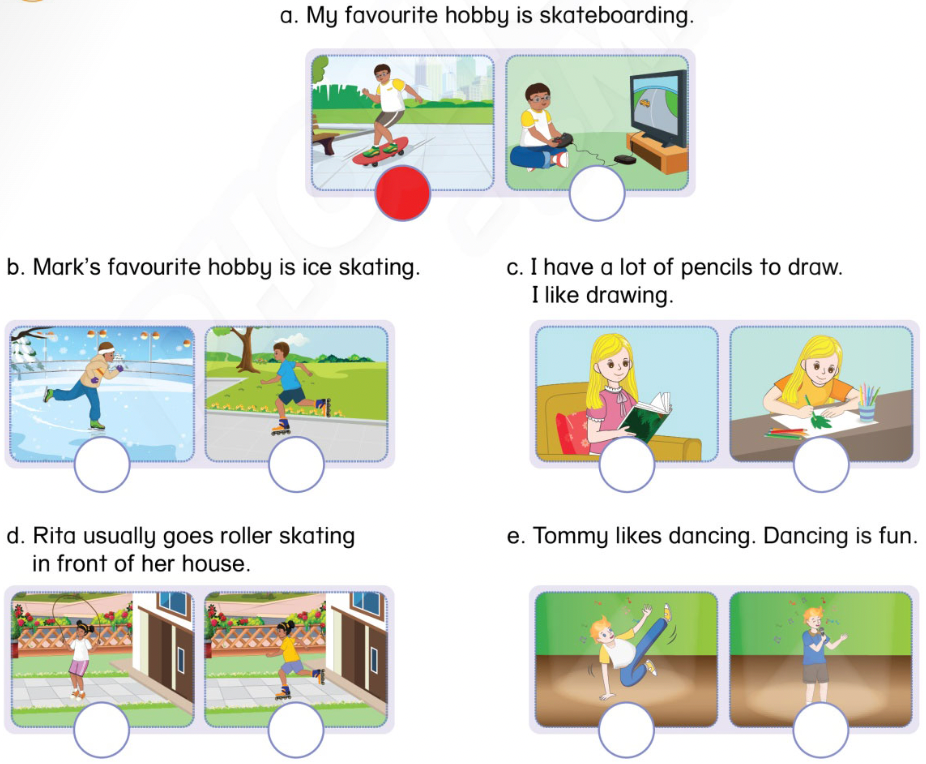 a. My favourite hobby is skateboarding.

b. Mark's favourite hobby is ice skating.

c. I have a lot of pencils to draw. I like drawing.

d. Rita usually goes roller skating in front of her house.

e. Tommy likes dancing. Dancing is fun.