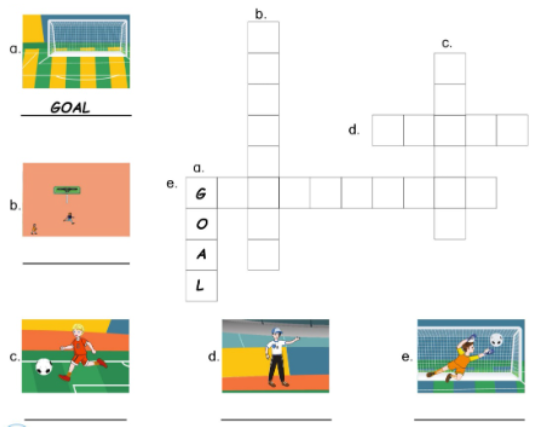 a.
GOAL

b.

c.

d.

e.

b.
c.
d.
a.
e. G
O
A
L