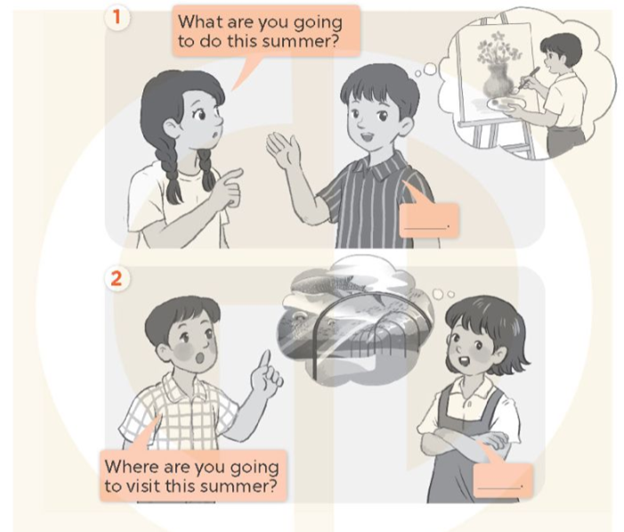 1

What are you going to do this summer?

______.

2

Where are you going to visit this summer?

______.