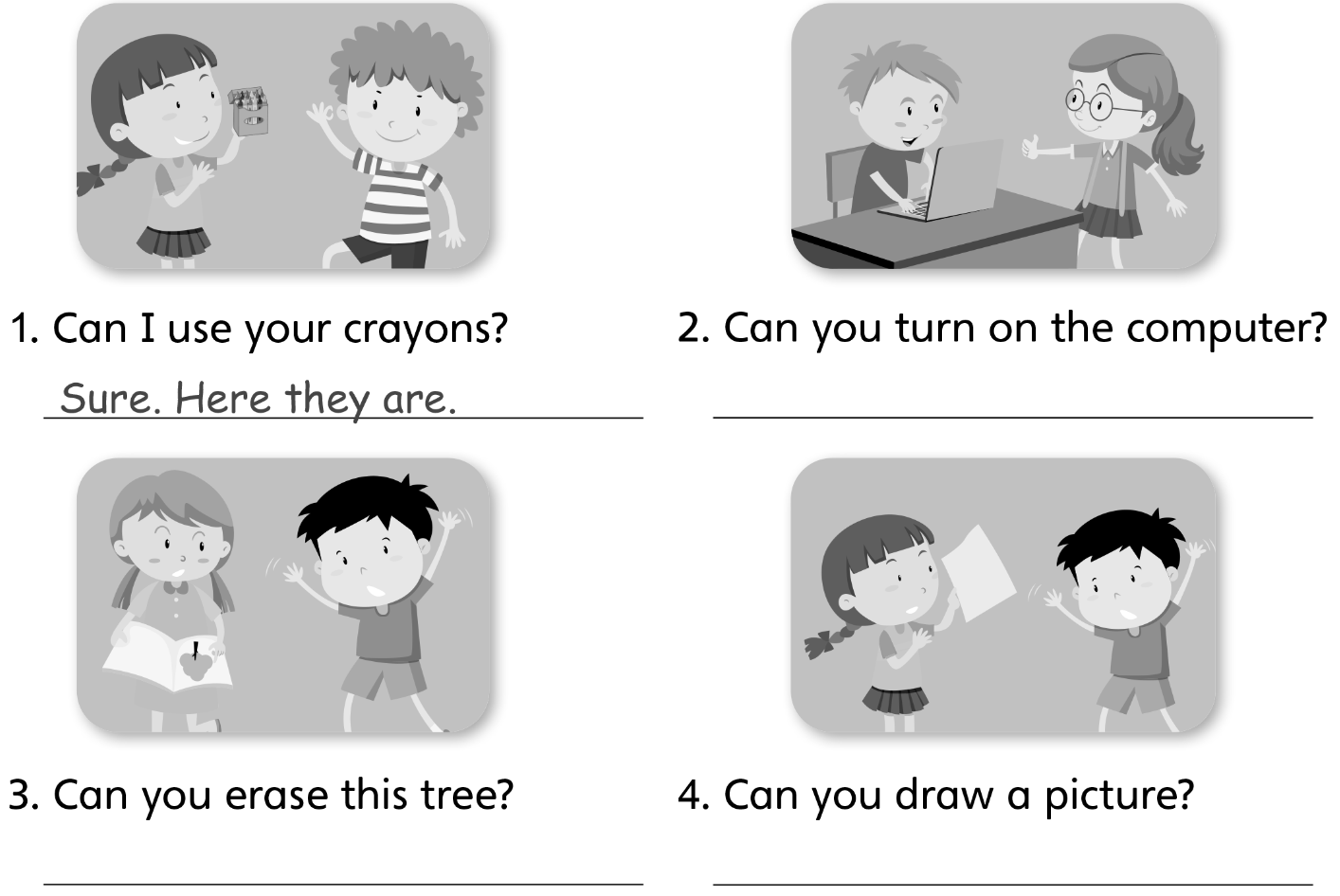 1. Can I use your crayons?

Sure. Here they are.

2. Can you turn on the computer?

3. Can you erase this tree?

4. Can you draw a picture?