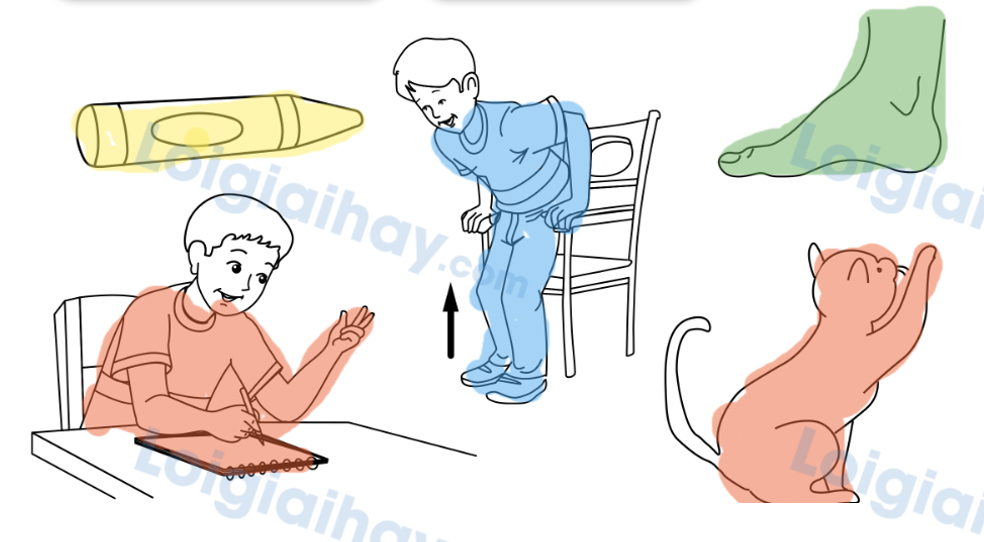 Loigiaihay.com
Loigiai
Loigiaihay
Loigiai