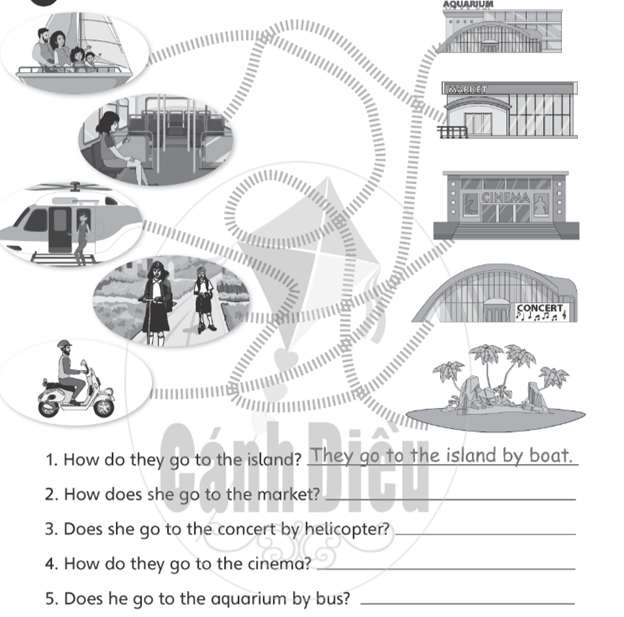 AQUARIUM

MARKET

CINEMA

CONCERT

Cánh Diều

1. How do they go to the island? They go to the island by boat.

2. How does she go to the market?

3. Does she go to the concert by helicopter?

4. How do they go to the cinema?

5. Does he go to the aquarium by bus?