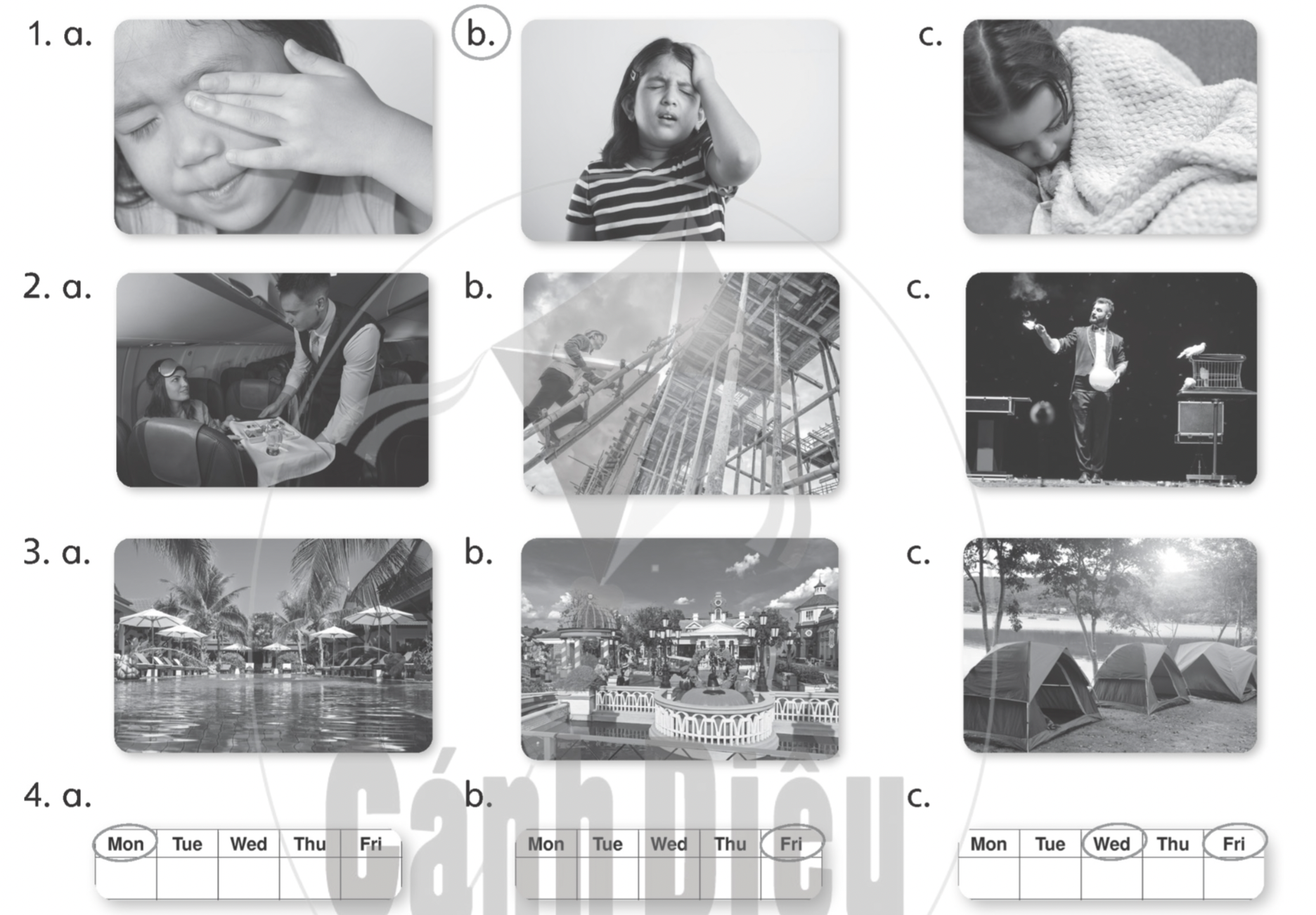 1. a. b. c.

2. a. b. c.

3. a. b. c.

4. a. b. c.

| Mon | Tue | Wed | Thu | Fri |
|---|---|---|---|---|
| | | | | |

| Mon | Tue | Wed | Thu | Fri |
|---|---|---|---|---|
| | | | | |

| Mon | Tue | Wed | Thu | Fri |
|---|---|---|---|---|
| | | | | |

Cánh Diều