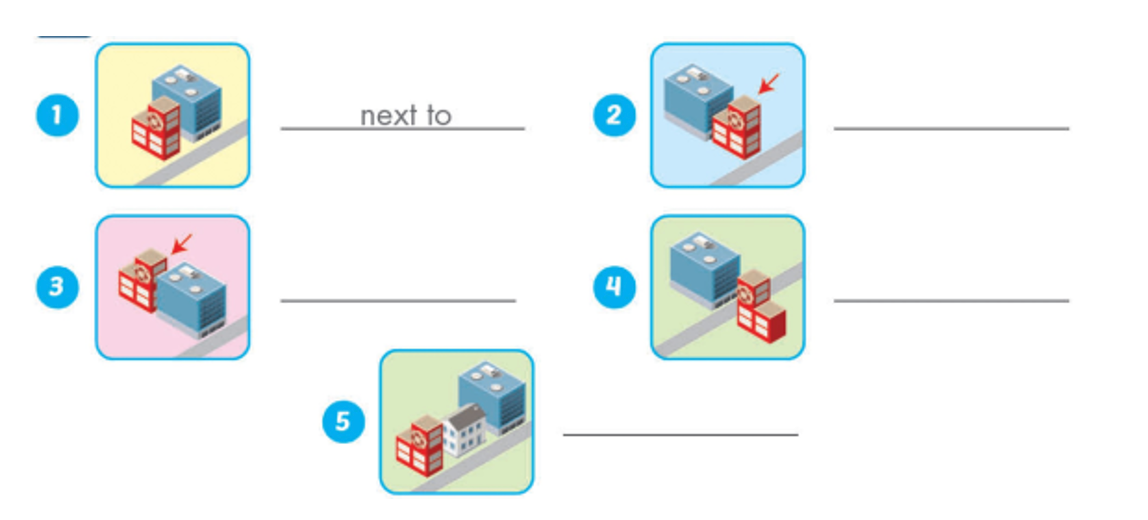 1 next to

2

3

4

5