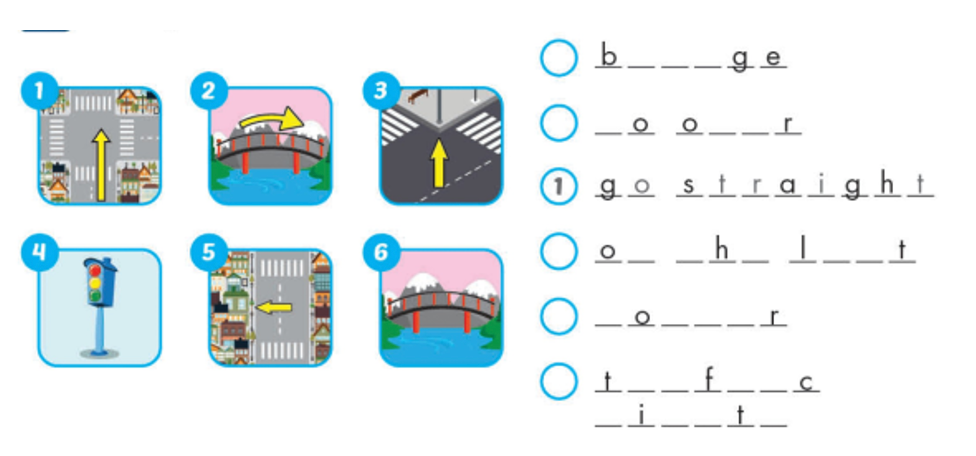 1
2
3
4
5
6

b _ _ _ g e

_ o o _ _ r

1 g o s t r a i g h t

o _ _ h _ l _ _ t

_ o _ _ _ r

t _ _ f _ _ c
_ i _ _ t _